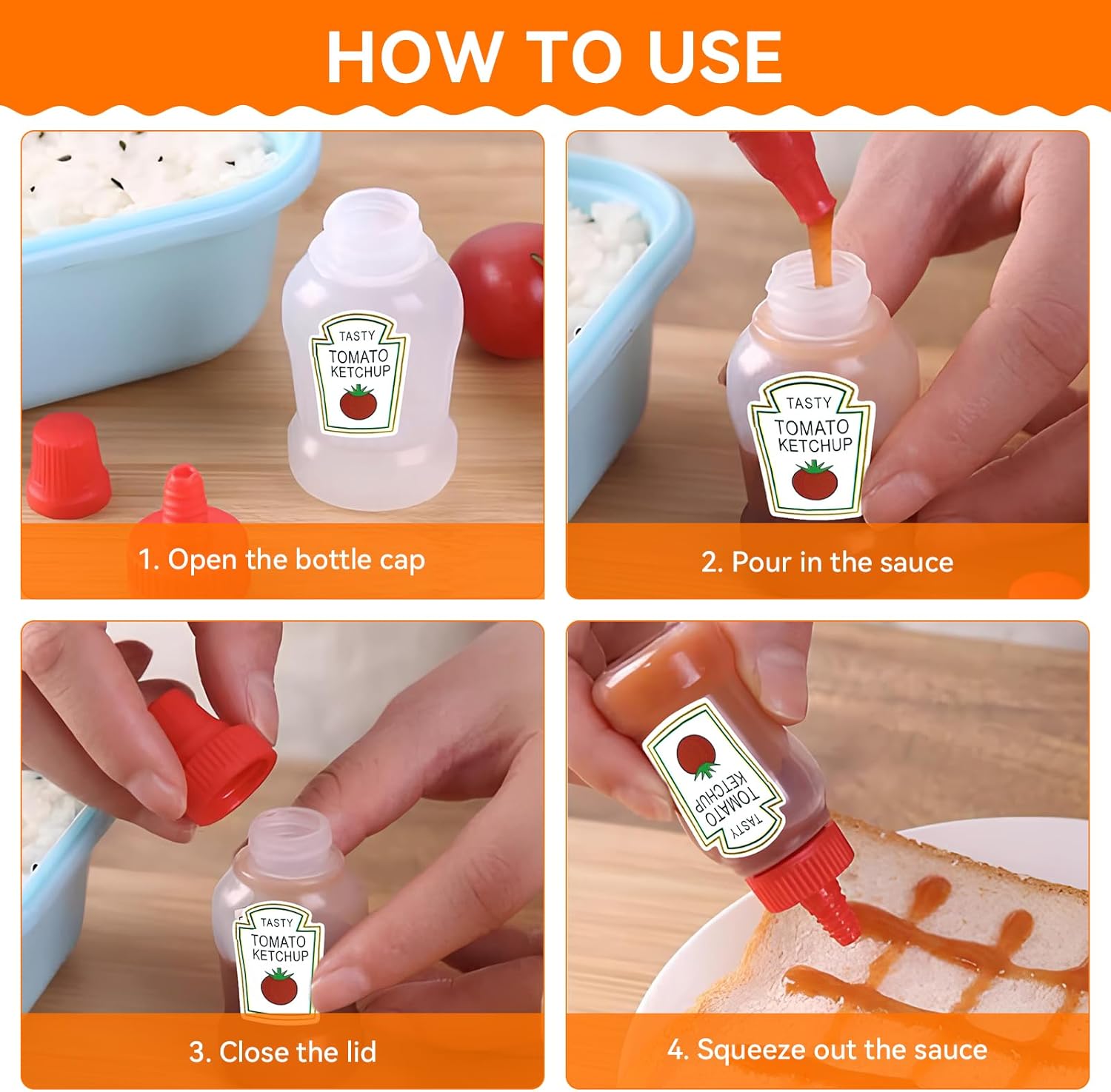 HOW TO USE

TASTY
TOMATO
KETCHUP

1. Open the bottle cap

TASTY
TOMATO
KETCHUP

2. Pour in the sauce

TASTY
TOMATO
KETCHUP

3. Close the lid

TASTY
TOMATO
KETCHUP

4. Squeeze out the sauce