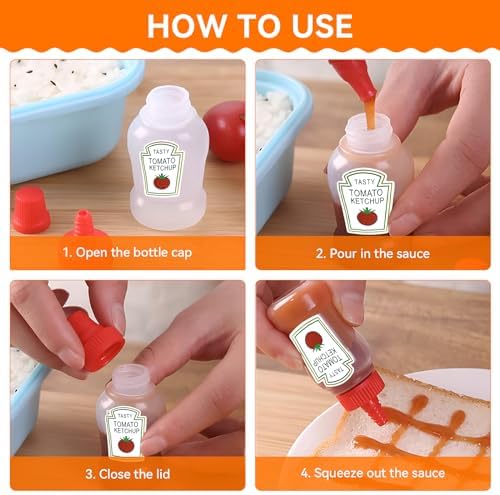 HOW TO USE

TASTY
TOMATO
KETCHUP

1. Open the bottle cap

TASTY
TOMATO
KETCHUP

2. Pour in the sauce

TASTY
TOMATO
KETCHUP

3. Close the lid

TASTY
TOMATO
KETCHUP

4. Squeeze out the sauce